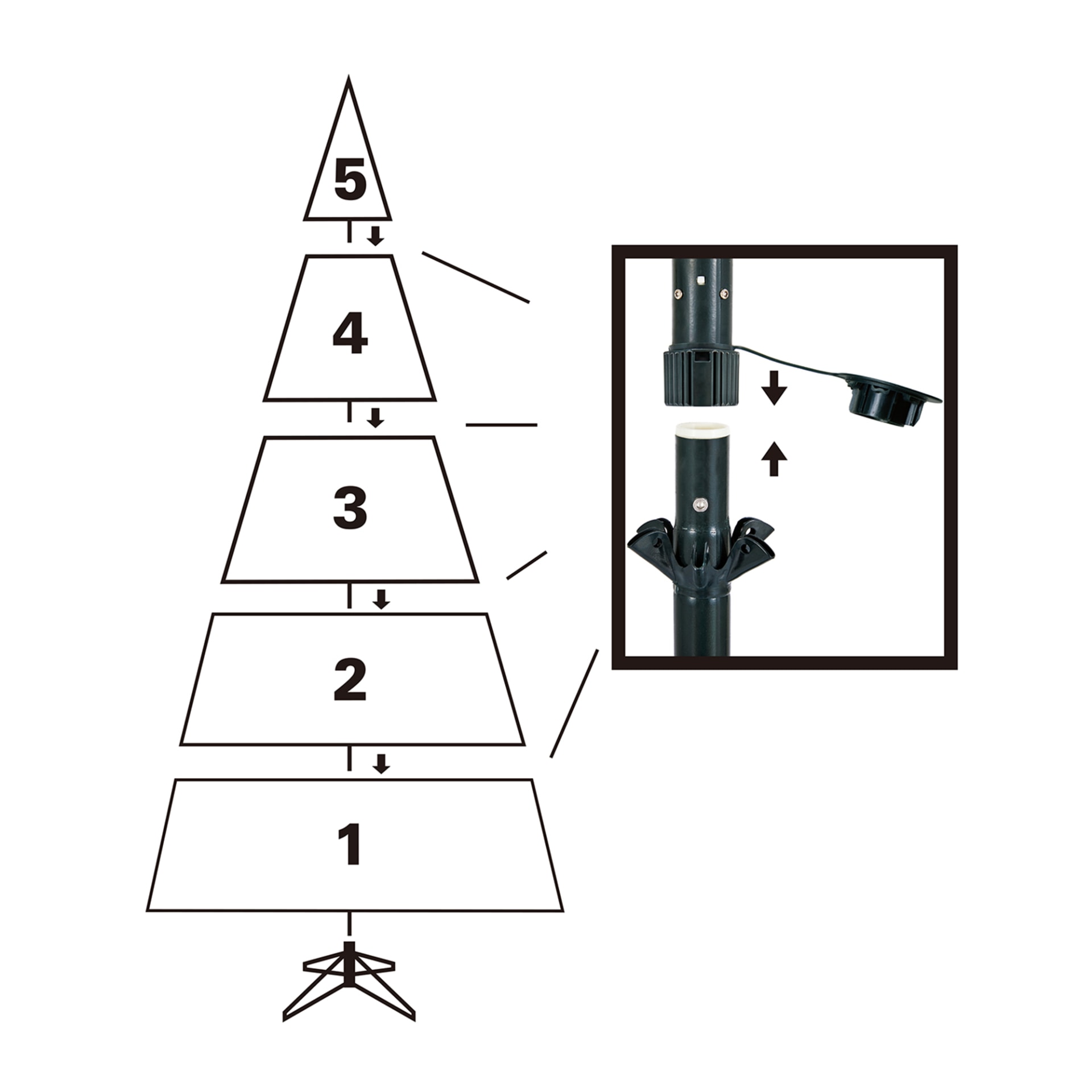 5

4

3

2

1