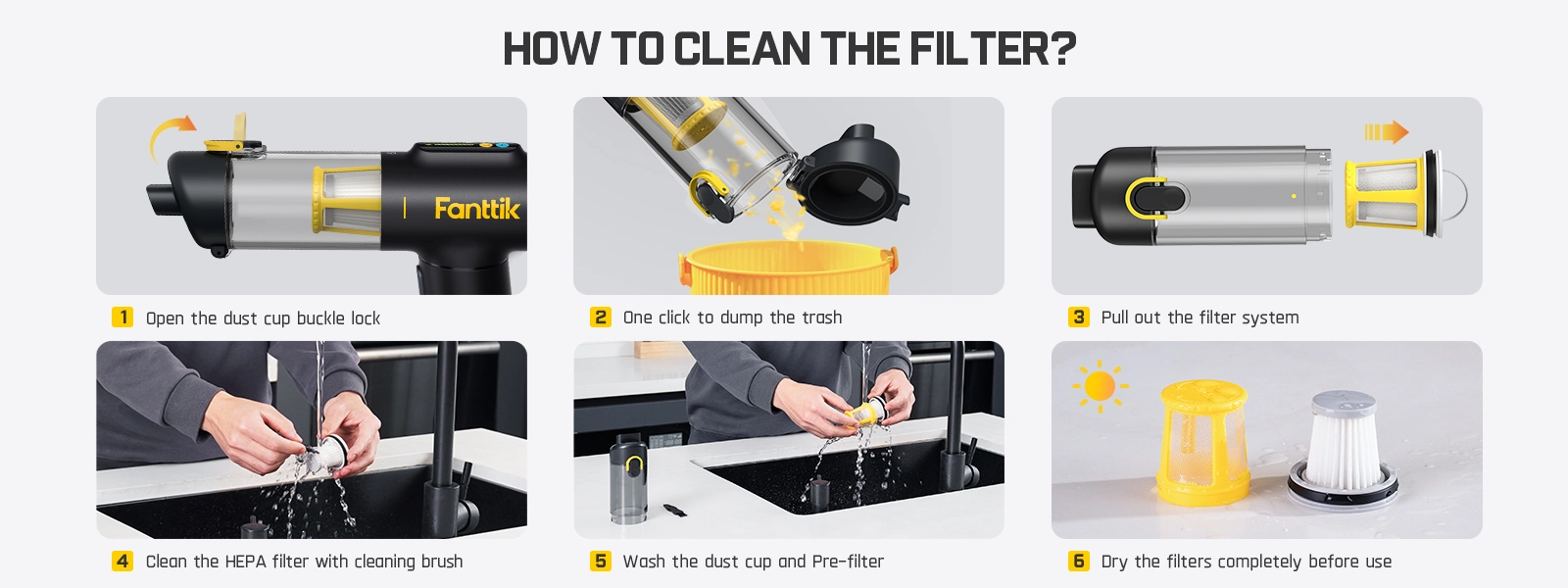 HOW TO CLEAN THE FILTER?

Fanttik

1 Open the dust cup buckle lock

2 One click to dump the trash

3 Pull out the filter system

4 Clean the HEPA filter with cleaning brush

5 Wash the dust cup and Pre-filter

6 Dry the filters completely before use