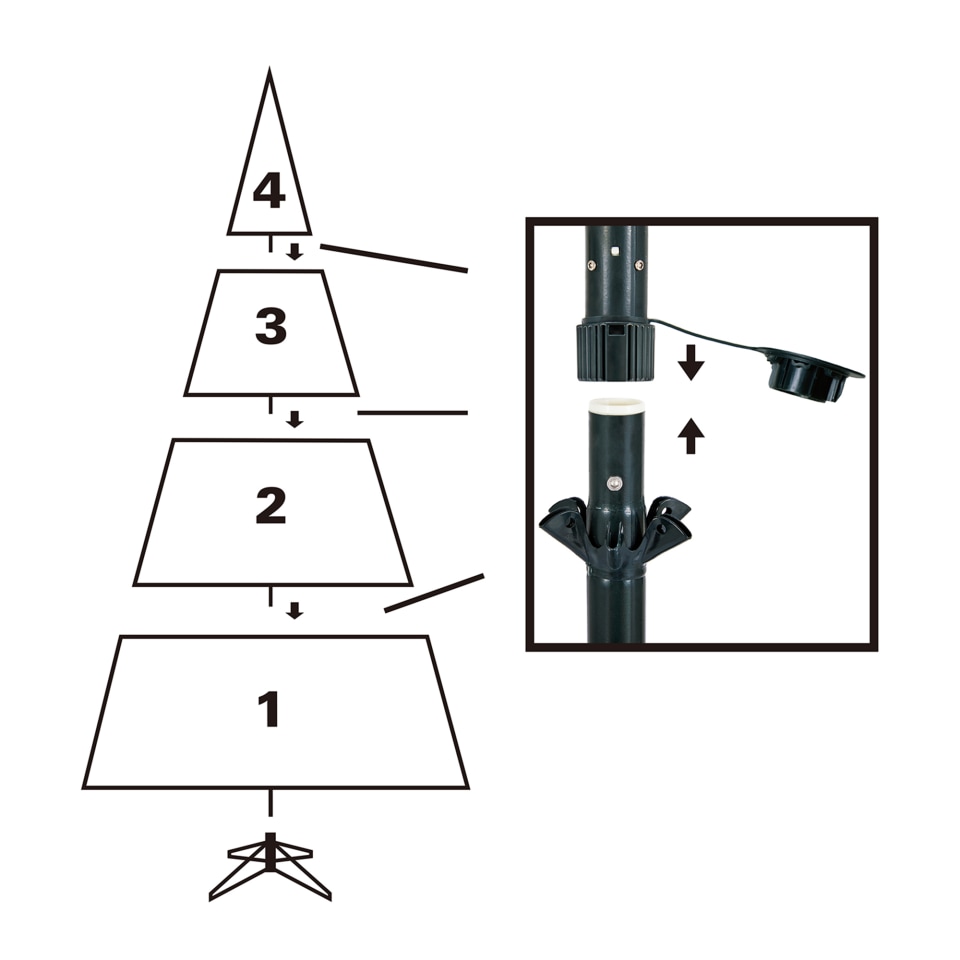 4
3
2
1