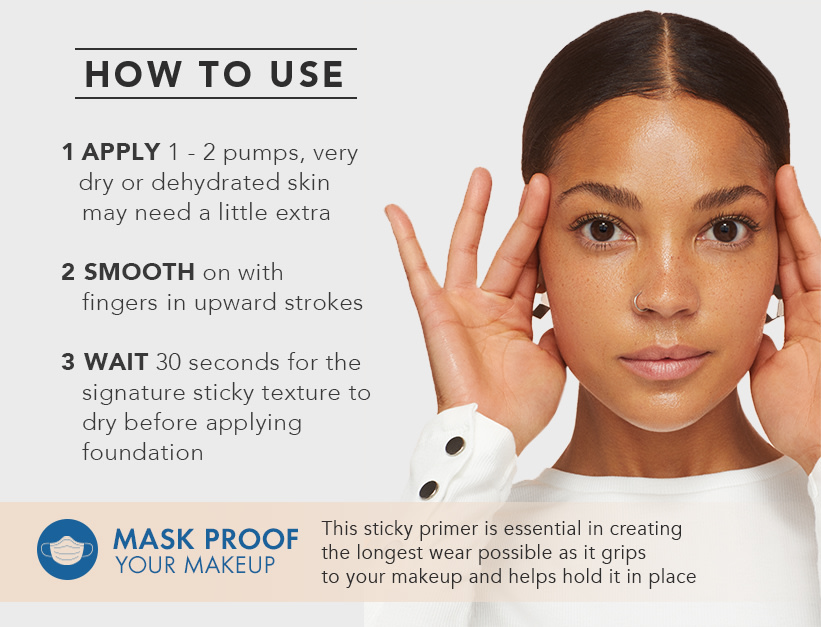 HOW TO USE

1 APPLY 1 - 2 pumps, very dry or dehydrated skin may need a little extra

2 SMOOTH on with fingers in upward strokes

3 WAIT 30 seconds for the signature sticky texture to dry before applying foundation

MASK PROOF YOUR MAKEUP

This sticky primer is essential in creating the longest wear possible as it grips to your makeup and helps hold it in place