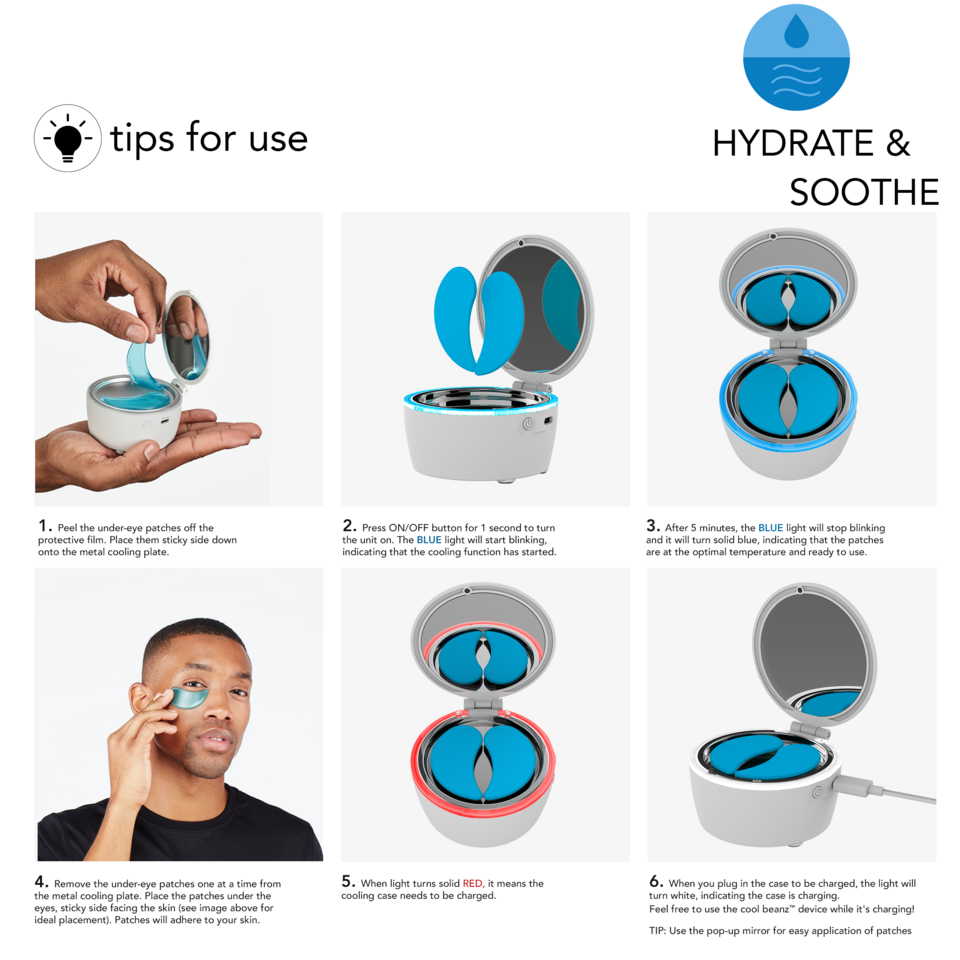 tips for use

HYDRATE & SOOTHE

1. Peel the under-eye patches off the protective film. Place them sticky side down onto the metal cooling plate.

2. Press ON/OFF button for 1 second to turn the unit on. The BLUE light will start blinking, indicating that the cooling function has started.

3. After 5 minutes, the BLUE light will stop blinking and it will turn solid blue, indicating that the patches are at the optimal temperature and ready to use.

4. Remove the under-eye patches one at a time from the metal cooling plate. Place the patches under the eyes, sticky side facing the skin (see image above for ideal placement). Patches will adhere to your skin.

5. When light turns solid RED, it means the cooling case needs to be charged.

6. When you plug in the case to be charged, the light will turn white, indicating the case is charging.
Feel free to use the cool beanz™ device while it's charging!

TIP: Use the pop-up mirror for easy application of patches