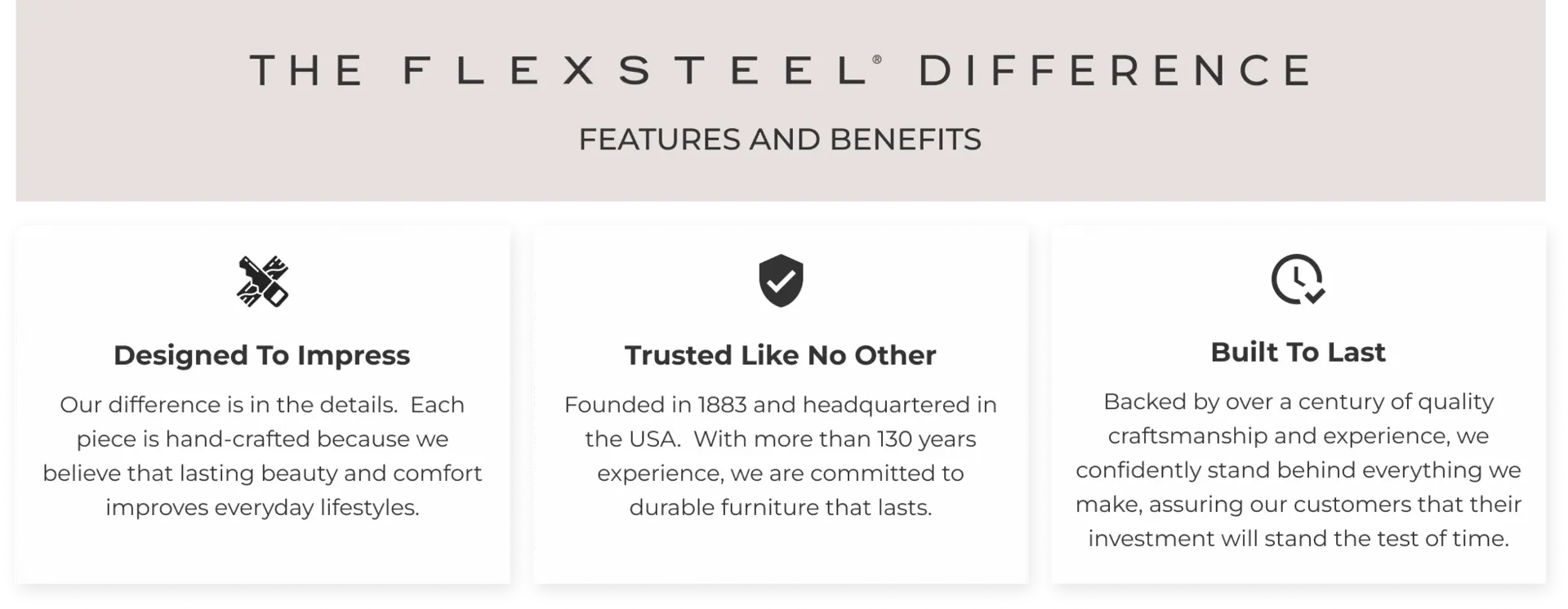 THE FLEXSTEEL® DIFFERENCE

FEATURES AND BENEFITS

Designed To Impress

Our difference is in the details. Each piece is hand-crafted because we believe that lasting beauty and comfort improves everyday lifestyles.

Trusted Like No Other

Founded in 1883 and headquartered in the USA. With more than 130 years experience, we are committed to durable furniture that lasts.

Built To Last

Backed by over a century of quality craftsmanship and experience, we confidently stand behind everything we make, assuring our customers that their investment will stand the test of time.