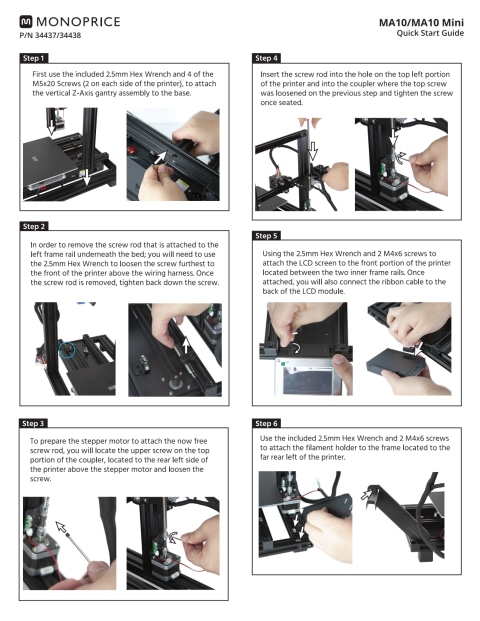 MONOPRICE
P/N 34437/34438

MA10/MA10 Mini
Quick Start Guide

Step 1
First use the included 2.5mm Hex Wrench and 4 of the M5x20 Screws (2 on each side of the printer), to attach the vertical Z-Axis gantry assembly to the base.

Step 2
In order to remove the screw rod that is attached to the left frame rail underneath the bed; you will need to use the 2.5mm Hex Wrench to loosen the screw furthest to the front of the printer above the wiring harness. Once the screw rod is removed, tighten back down the screw.

Step 3
To prepare the stepper motor to attach the now free screw rod, you will locate the upper screw on the top portion of the coupler, located to the rear left side of the printer above the stepper motor and loosen the screw.

Step 4
Insert the screw rod into the hole on the top left portion of the printer and into the coupler where the top screw was loosened on the previous step and tighten the screw once seated.

Step 5
Using the 2.5mm Hex Wrench and 2 M4x6 screws to attach the LCD screen to the front portion of the printer located between the two inner frame rails. Once attached, you will also connect the ribbon cable to the back of the LCD module.

Step 6
Use the included 2.5mm Hex Wrench and 2 M4x6 screws to attach the filament holder to the frame located to the far rear left of the printer.