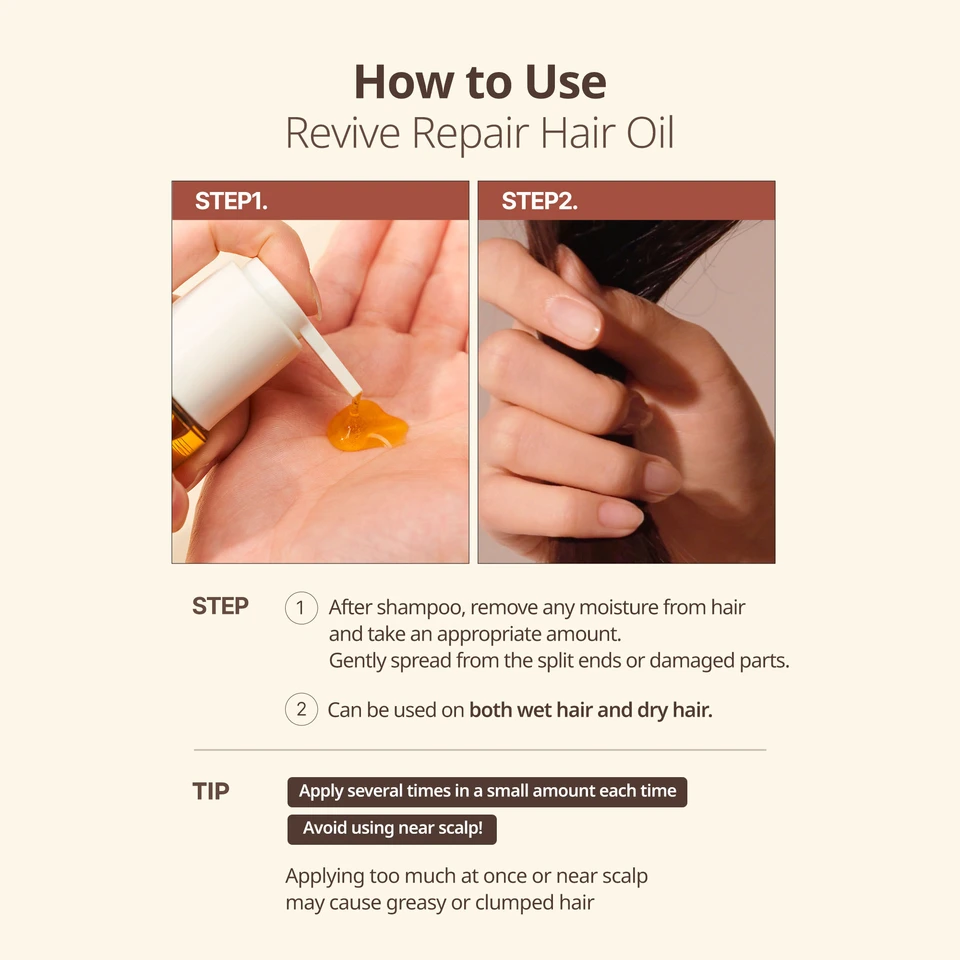 How to Use
Revive Repair Hair Oil

STEP1.

STEP2.

STEP

1 After shampoo, remove any moisture from hair and take an appropriate amount.
Gently spread from the split ends or damaged parts.

2 Can be used on both wet hair and dry hair.

TIP

Apply several times in a small amount each time

Avoid using near scalp!

Applying too much at once or near scalp may cause greasy or clumped hair