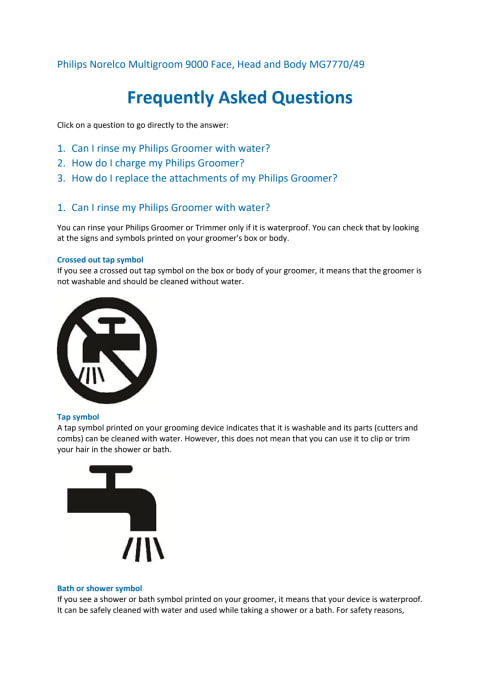 Philips Norelco Multigroom 9000 Face, Head and Body MG7770/49

Frequently Asked Questions

Click on a question to go directly to the answer:

1. Can I rinse my Philips Groomer with water?
2. How do I charge my Philips Groomer?
3. How do I replace the attachments of my Philips Groomer?

1. Can I rinse my Philips Groomer with water?

You can rinse your Philips Groomer or Trimmer only if it is waterproof. You can check that by looking at the signs and symbols printed on your groomer's box or body.

Crossed out tap symbol
If you see a crossed out tap symbol on the box or body of your groomer, it means that the groomer is not washable and should be cleaned without water.

Tap symbol
A tap symbol printed on your grooming device indicates that it is washable and its parts (cutters and combs) can be cleaned with water. However, this does not mean that you can use it to clip or trim your hair in the shower or bath.

Bath or shower symbol
If you see a shower or bath symbol printed on your groomer, it means that your device is waterproof. It can be safely cleaned with water and used while taking a shower or a bath. For safety reasons,