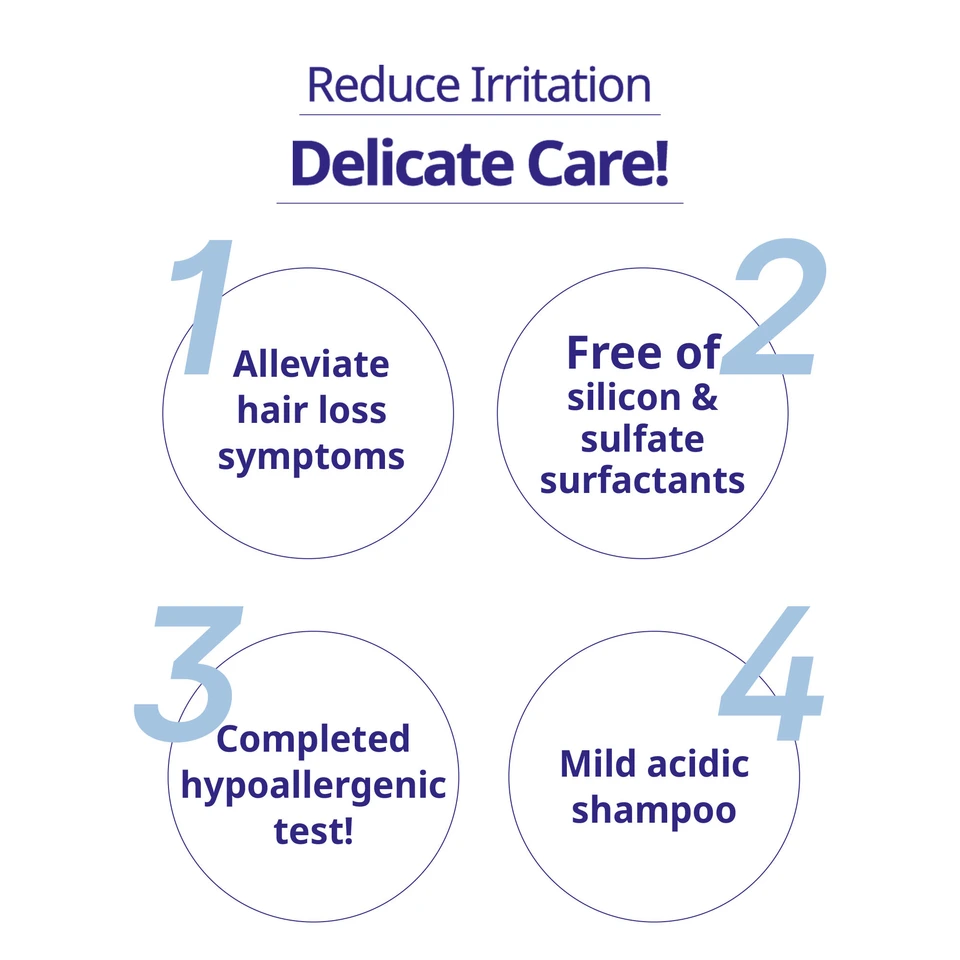 Reduce Irritation

Delicate Care!

1
Alleviate hair loss symptoms

2
Free of silicon & sulfate surfactants

3
Completed hypoallergenic test!

4
Mild acidic shampoo