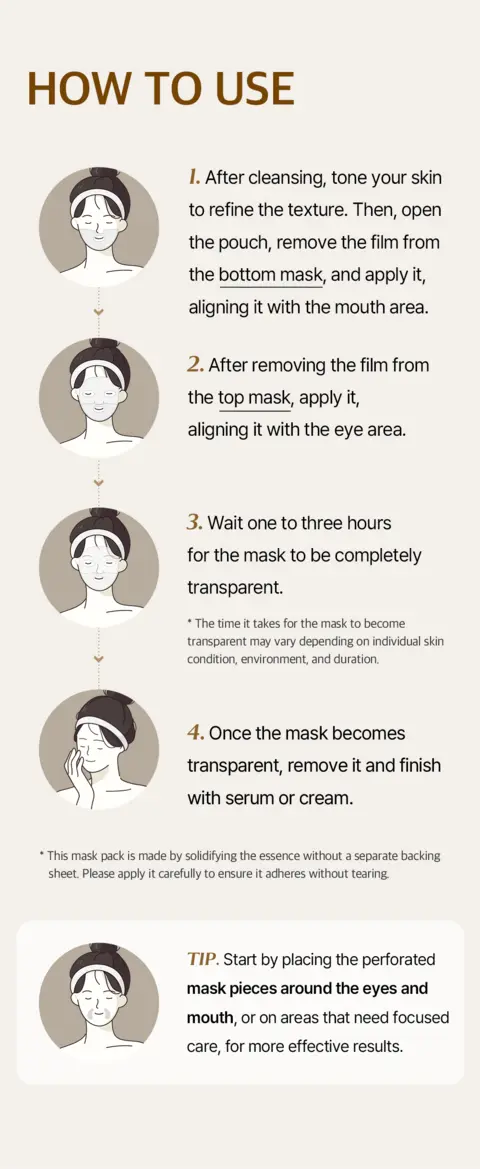 HOW TO USE

1. After cleansing, tone your skin to refine the texture. Then, open the pouch, remove the film from the bottom mask, and apply it, aligning it with the mouth area.

2. After removing the film from the top mask, apply it, aligning it with the eye area.

3. Wait one to three hours for the mask to be completely transparent.

* The time it takes for the mask to become transparent may vary depending on individual skin condition, environment, and duration.

4. Once the mask becomes transparent, remove it and finish with serum or cream.

* This mask pack is made by solidifying the essence without a separate backing sheet. Please apply it carefully to ensure it adheres without tearing.

TIP. Start by placing the perforated mask pieces around the eyes and mouth, or on areas that need focused care, for more effective results.