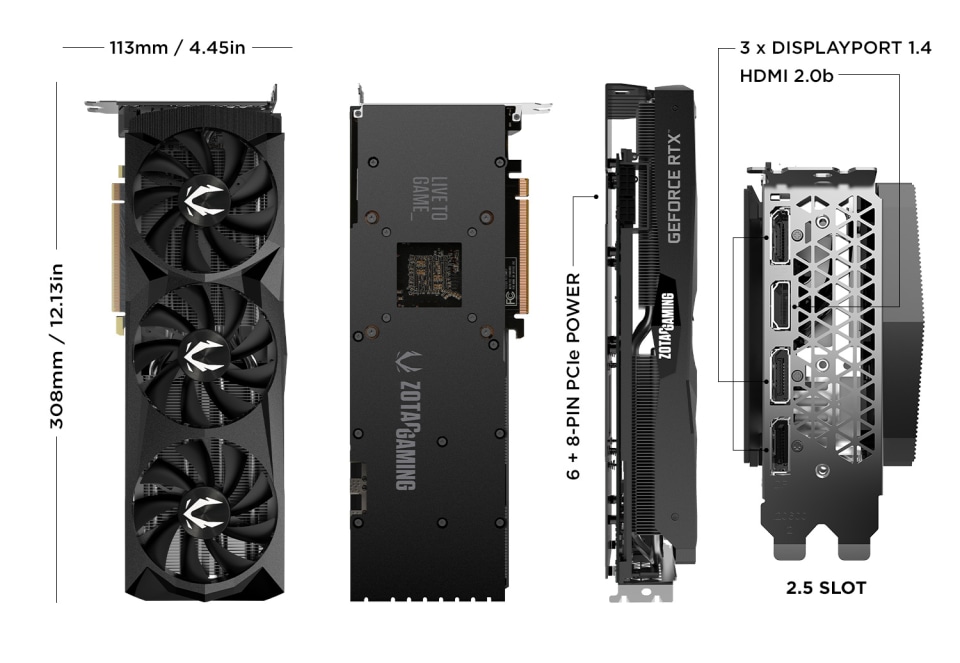 113mm / 4.45in

308mm / 12.13in

LIVE TO GAME_

ZOTAC GAMING

6 + 8-PIN PCIe POWER

GEFORCE RTX

ZOTAC GAMING

3 x DISPLAYPORT 1.4

HDMI 2.0b

2.5 SLOT