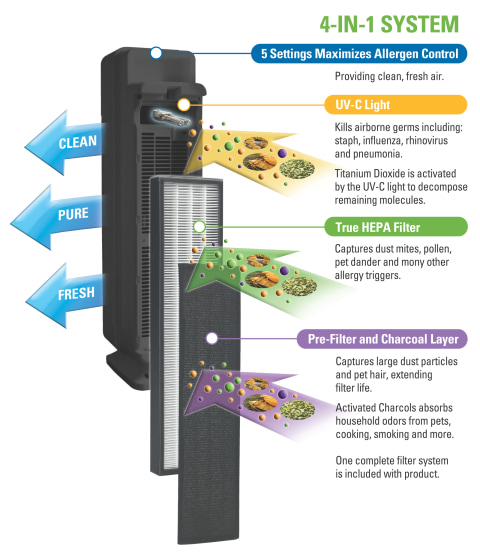 4-IN-1 SYSTEM

5 Settings Maximizes Allergen Control

Providing clean, fresh air.

UV-C Light

Kills airborne germs including: staph, influenza, rhinovirus and pneumonia.

Titanium Dioxide is activated by the UV-C light to decompose remaining molecules.

True HEPA Filter

Captures dust mites, pollen, pet dander and mony other allergy triggers.

Pre-Filter and Charcoal Layer

Captures large dust particles and pet hair, extending filter life.

Activated Charcols absorbs household odors from pets, cooking, smoking and more.

One complete filter system is included with product.

CLEAN

PURE

FRESH