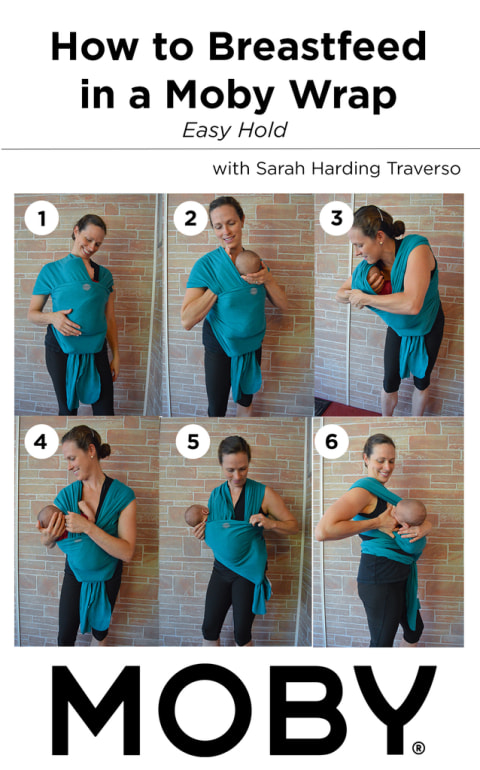 How to Breastfeed in a Moby Wrap
Easy Hold

with Sarah Harding Traverso

1
2
3
4
5
6

MOBY®