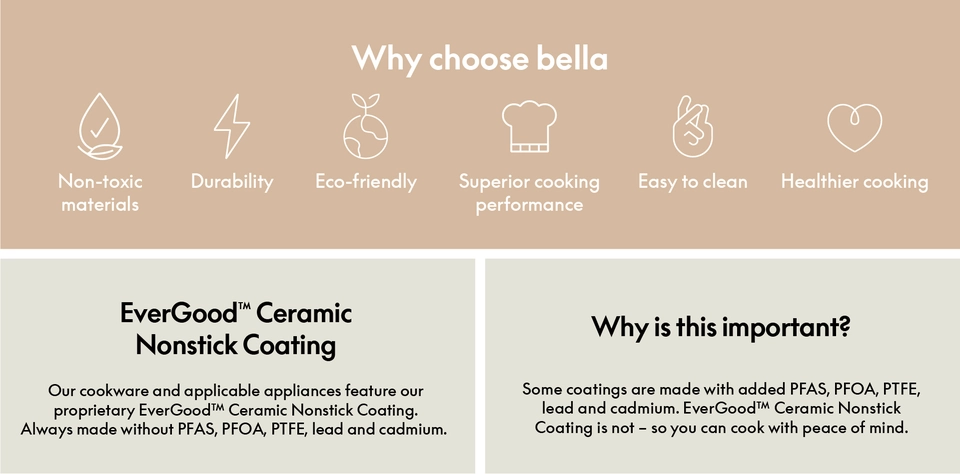 Why choose bella

Non-toxic materials

Durability

Eco-friendly

Superior cooking performance

Easy to clean

Healthier cooking

EverGood™ Ceramic Nonstick Coating

Our cookware and applicable appliances feature our proprietary EverGood™ Ceramic Nonstick Coating. Always made without PFAS, PFOA, PTFE, lead and cadmium.

Why is this important?

Some coatings are made with added PFAS, PFOA, PTFE, lead and cadmium. EverGood™ Ceramic Nonstick Coating is not – so you can cook with peace of mind.