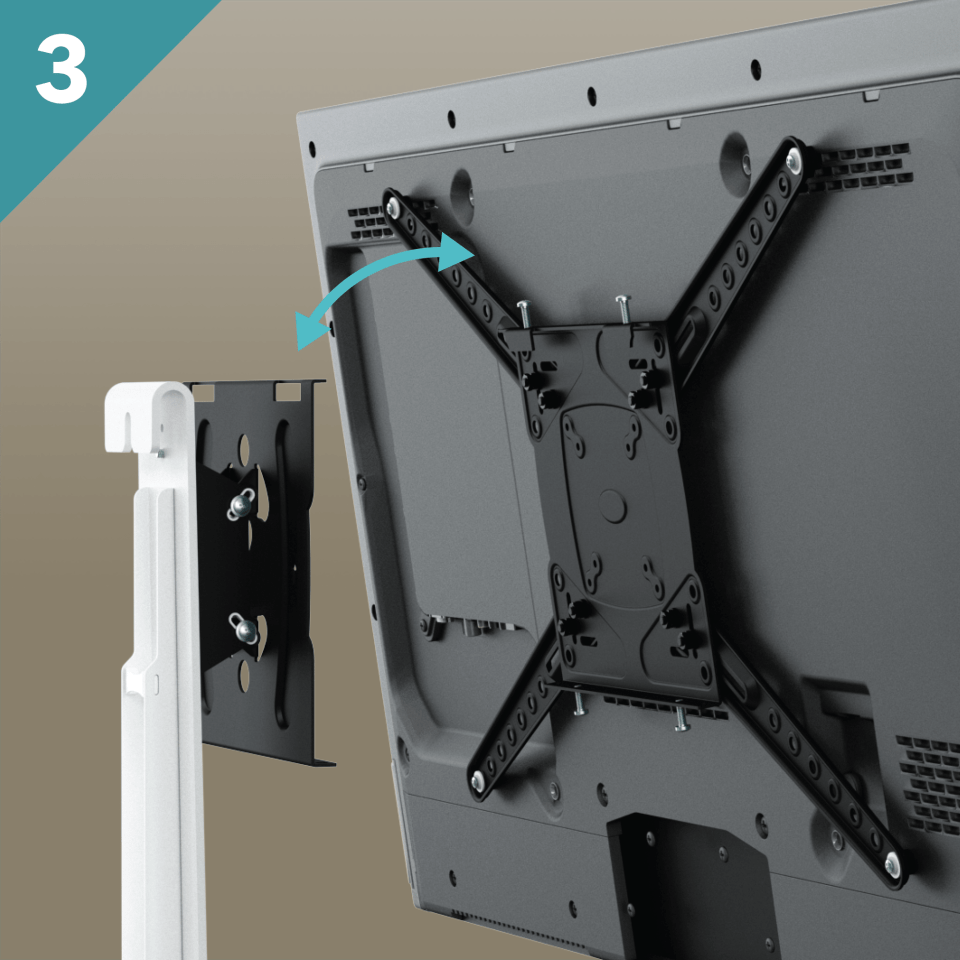 3