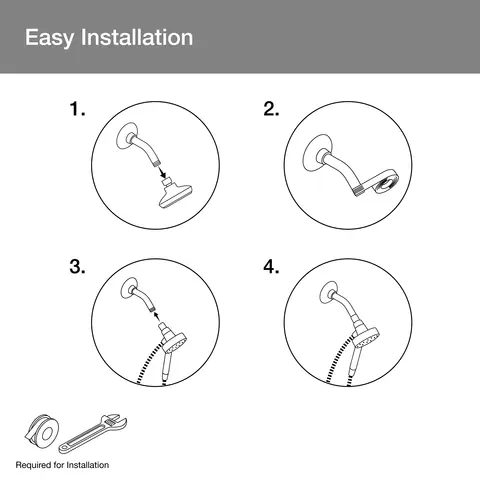 Easy Installation

1.

2.

3.

4.

Required for Installation