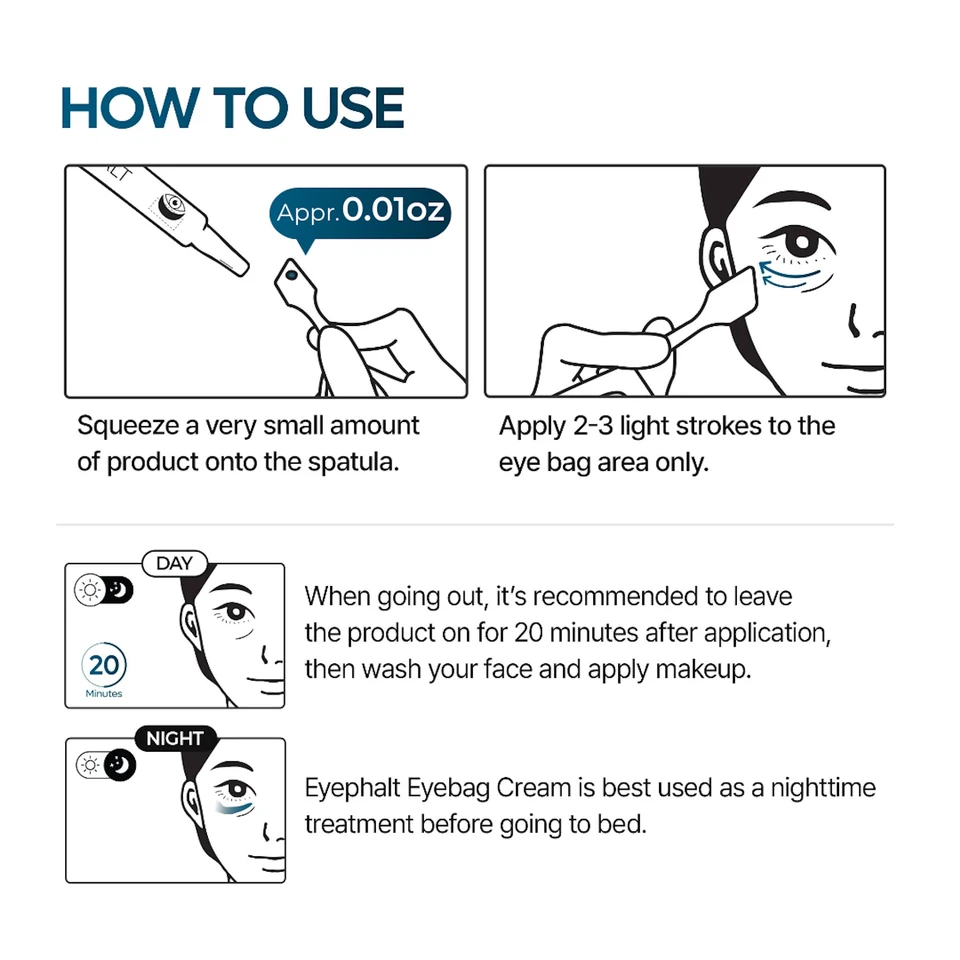 HOW TO USE

Appr. 0.01oz

Squeeze a very small amount of product onto the spatula.

Apply 2-3 light strokes to the eye bag area only.

DAY

20 Minutes

When going out, it's recommended to leave the product on for 20 minutes after application, then wash your face and apply makeup.

NIGHT

Eyephalt Eyebag Cream is best used as a nighttime treatment before going to bed.