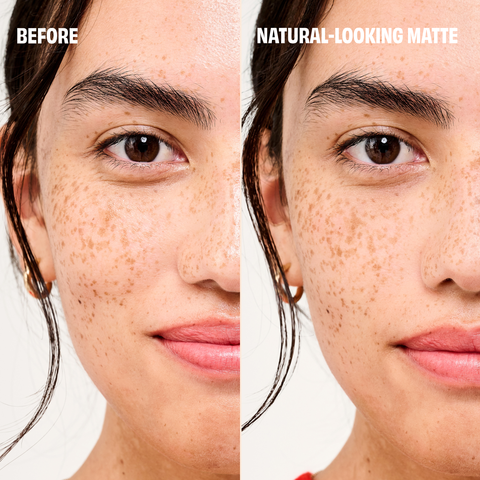 BEFORE

NATURAL-LOOKING MATTE