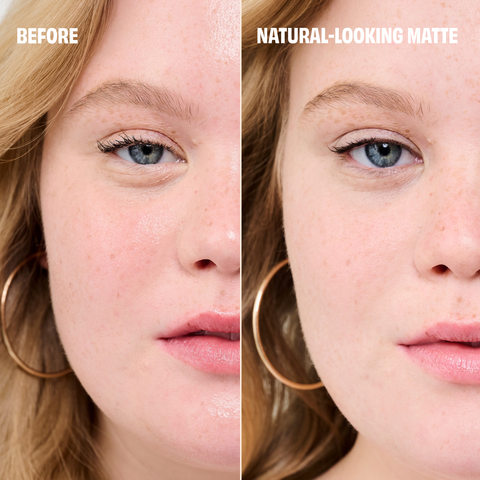 BEFORE

NATURAL-LOOKING MATTE