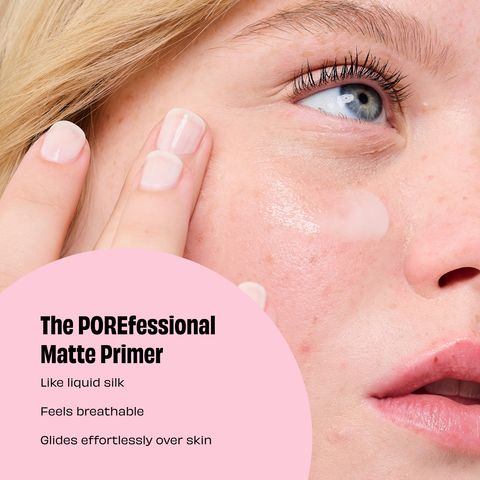 The POREfessional Matte Primer

Like liquid silk

Feels breathable

Glides effortlessly over skin