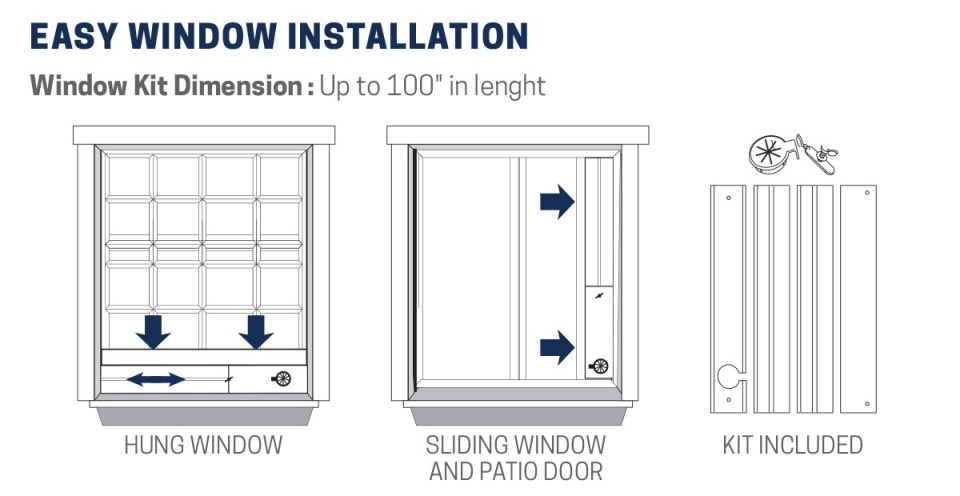 EASY WINDOW INSTALLATION

Window Kit Dimension : Up to 100" in lenght

HUNG WINDOW

SLIDING WINDOW AND PATIO DOOR

KIT INCLUDED