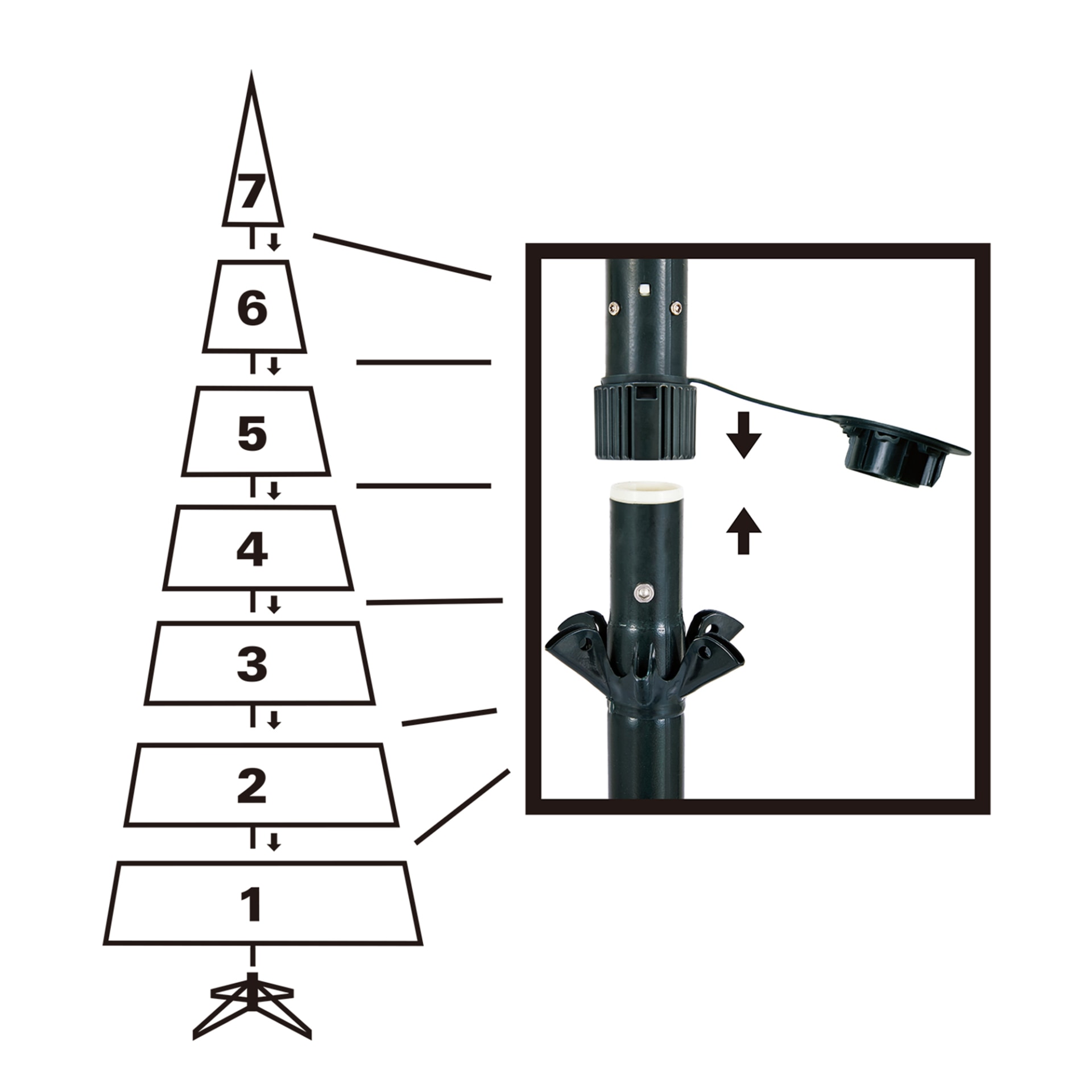 7
6
5
4
3
2
1