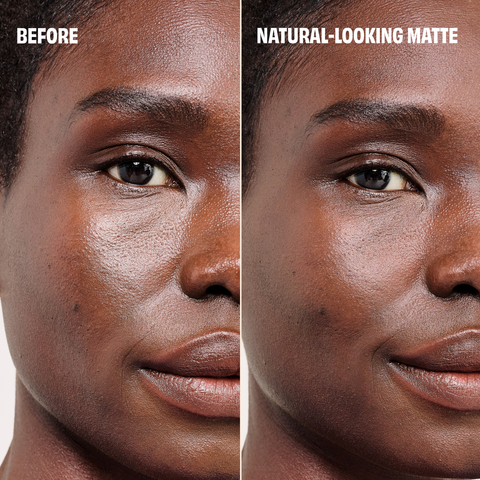 BEFORE

NATURAL-LOOKING MATTE