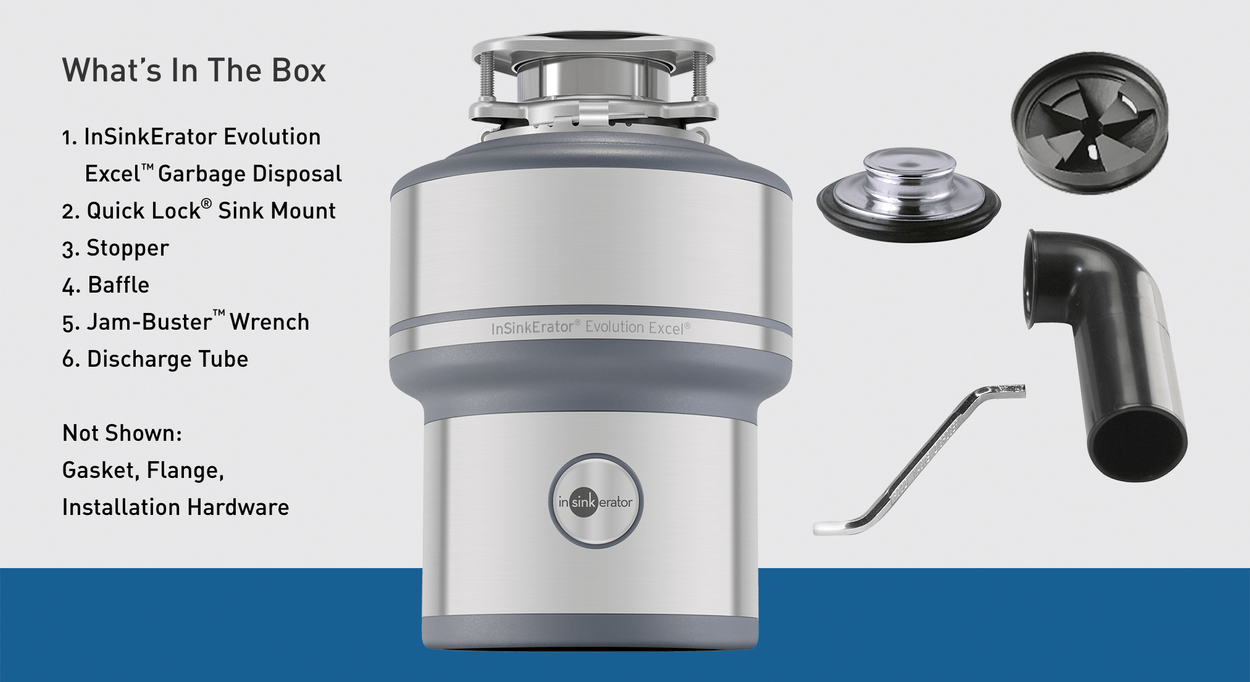 What's In The Box

1. InSinkErator Evolution Excel™ Garbage Disposal
2. Quick Lock® Sink Mount
3. Stopper
4. Baffle
5. Jam-Buster™ Wrench
6. Discharge Tube

Not Shown:
Gasket, Flange, Installation Hardware

InSinkErator® Evolution Excel®

insinkerator