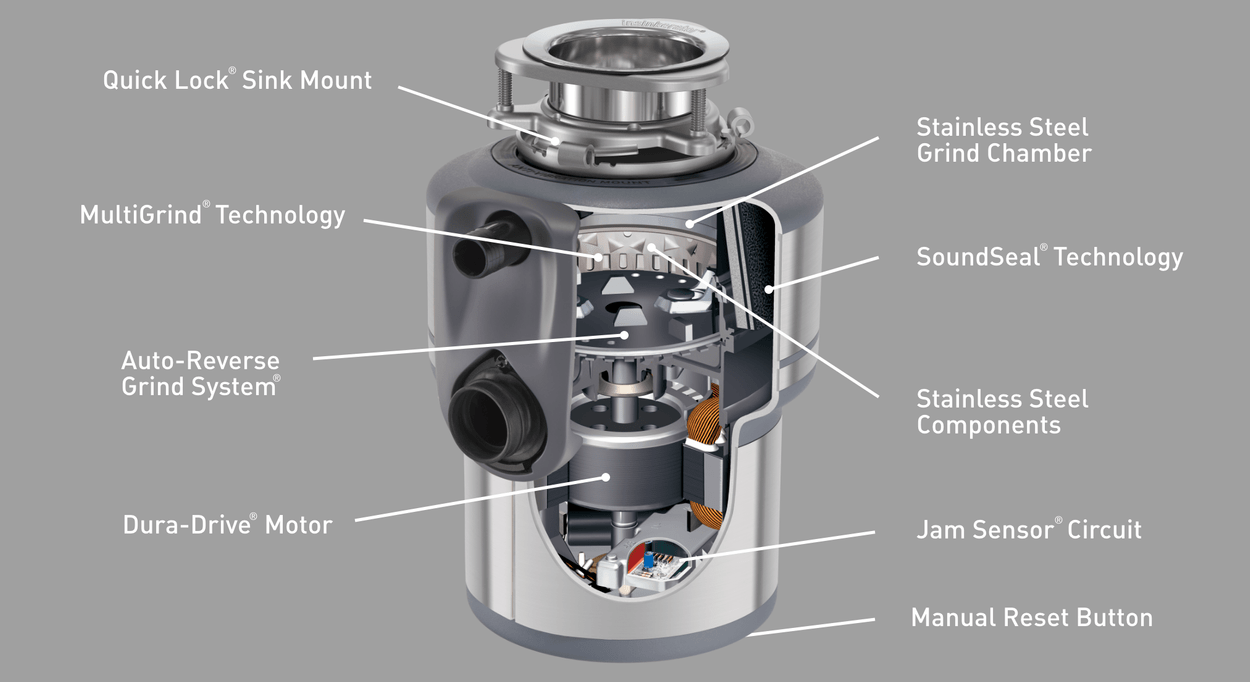 Quick Lock® Sink Mount

MultiGrind® Technology

Auto-Reverse Grind System®

Dura-Drive® Motor

Stainless Steel Grind Chamber

SoundSeal® Technology

Stainless Steel Components

Jam Sensor® Circuit

Manual Reset Button